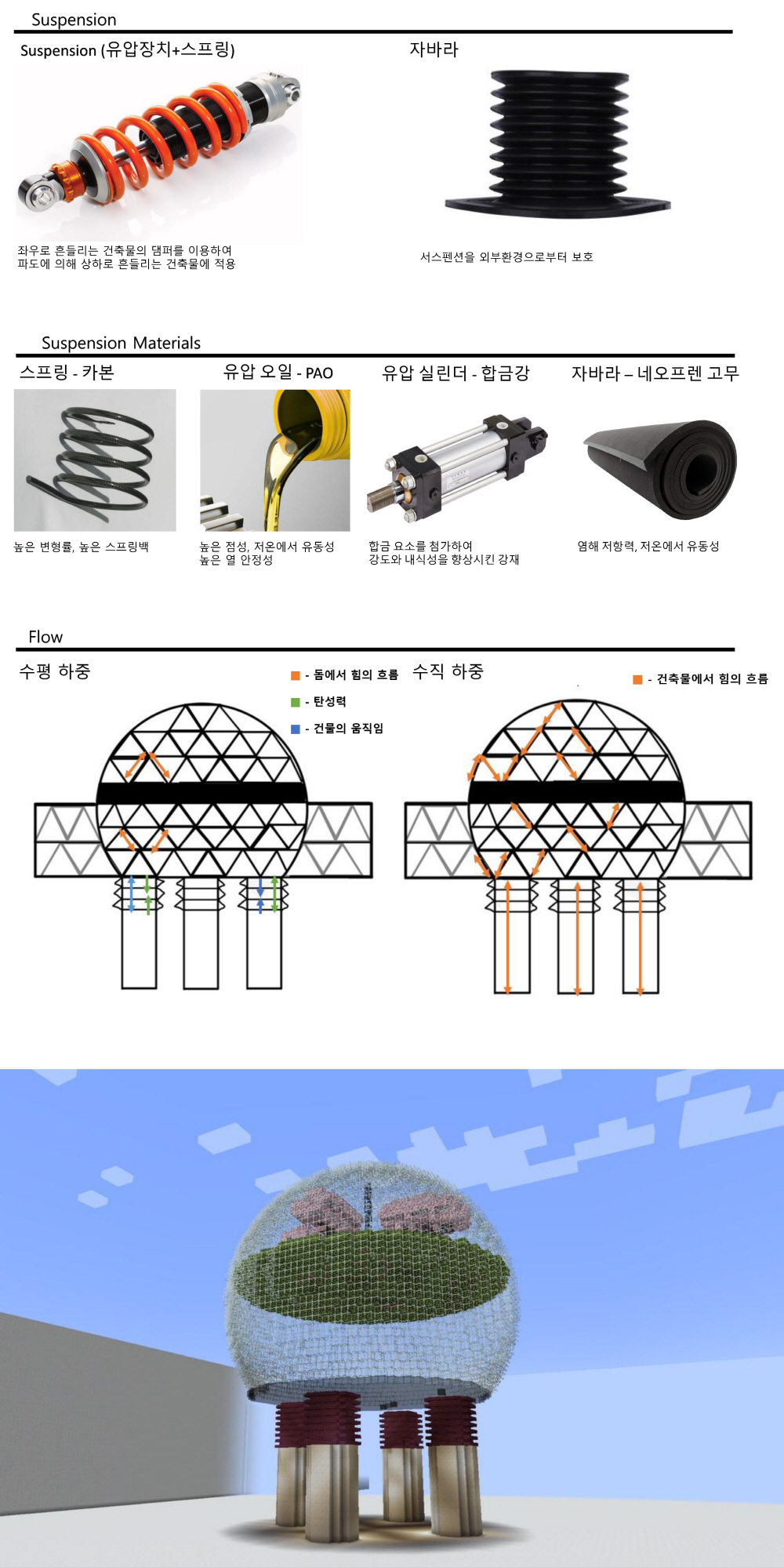 Suspension

Suspension (유압장치+스프링)

좌우로 흔들리는 건축물의 댐퍼를 이용하여 파도에 의해 상하로 흔들리는 건축물에 적용

자바라

서스펜션을 외부환경으로부터 보호

Suspension Materials

스프링 - 카본

높은 변형률, 높은 스프링백

유압 오일 - PAO

높은 점성, 저온에서 유동성
높은 열 안정성

유압 실린더 - 합금강

합금 요소를 첨가하여
강도와 내식성을 향상시킨 강재

자바라 – 네오프렌 고무

염해 저항력, 저온에서 유동성

Flow

수평 하중

- 돔에서 힘의 흐름
- 탄성력
- 건물의 움직임

수직 하중

- 건축물에서 힘의 흐름